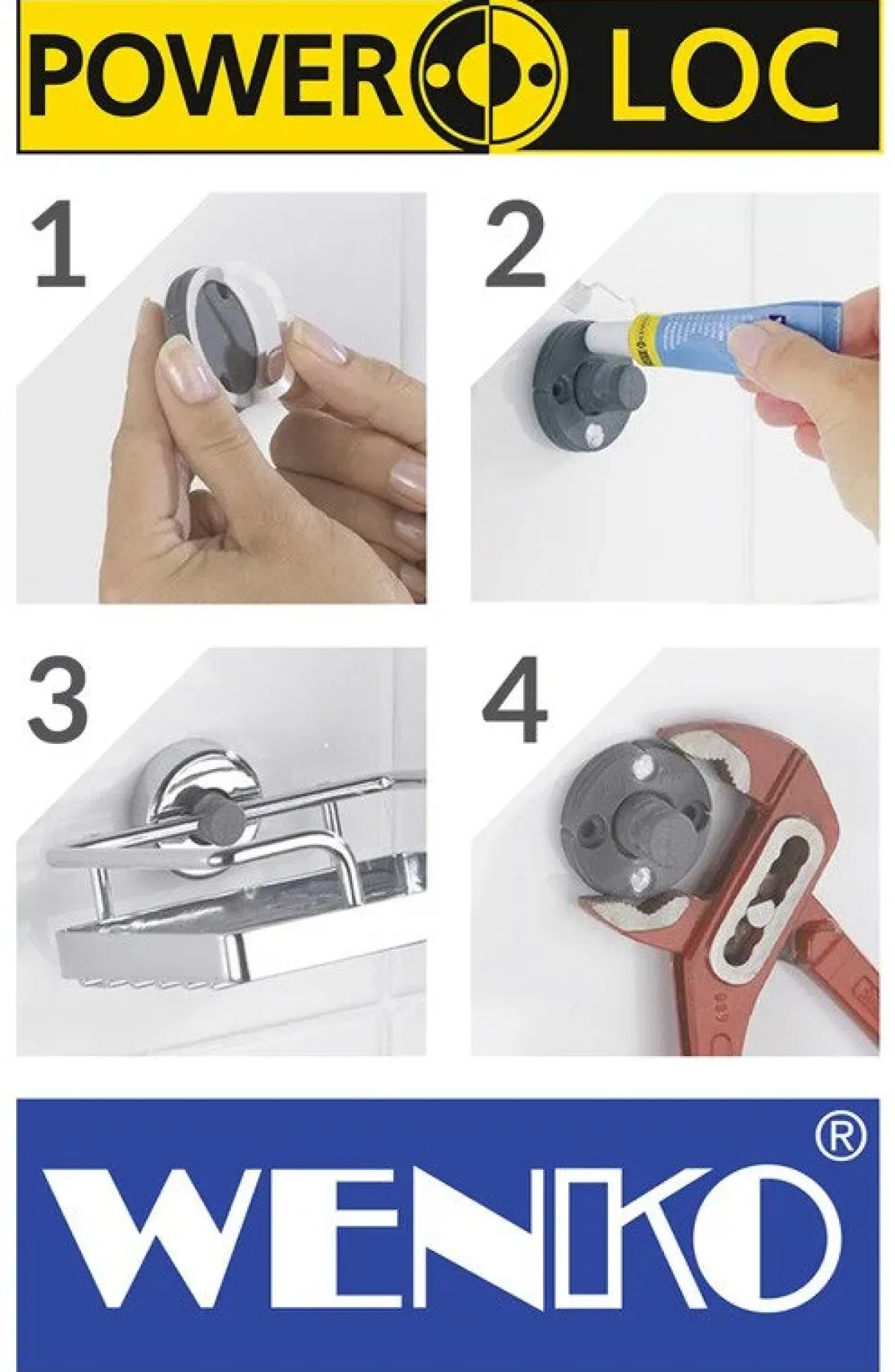 POWER LOC

1

2

3

4

WENKO®