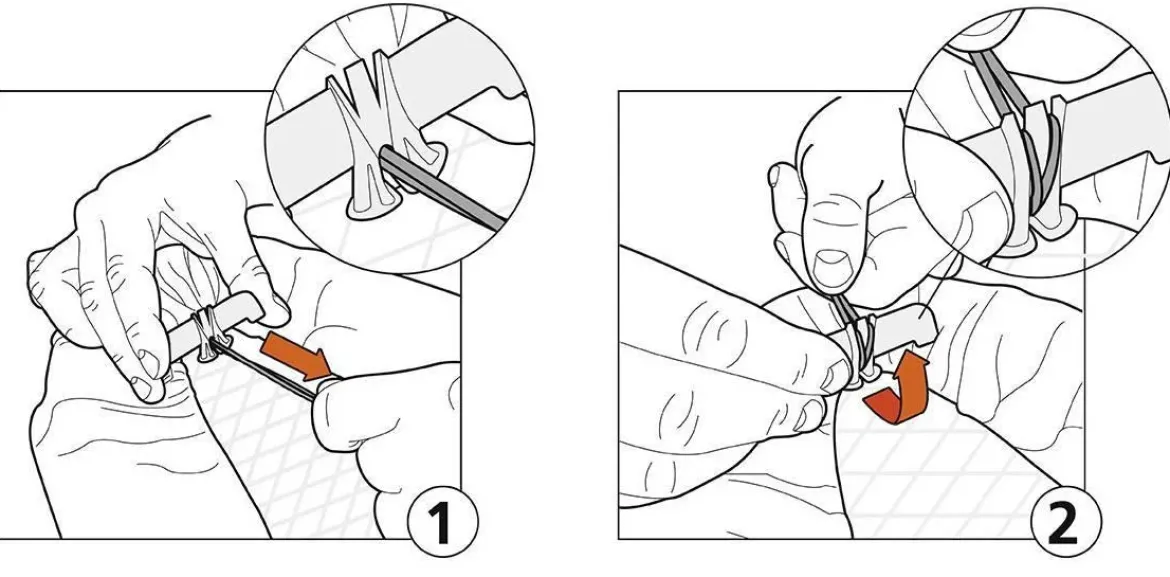 1

2