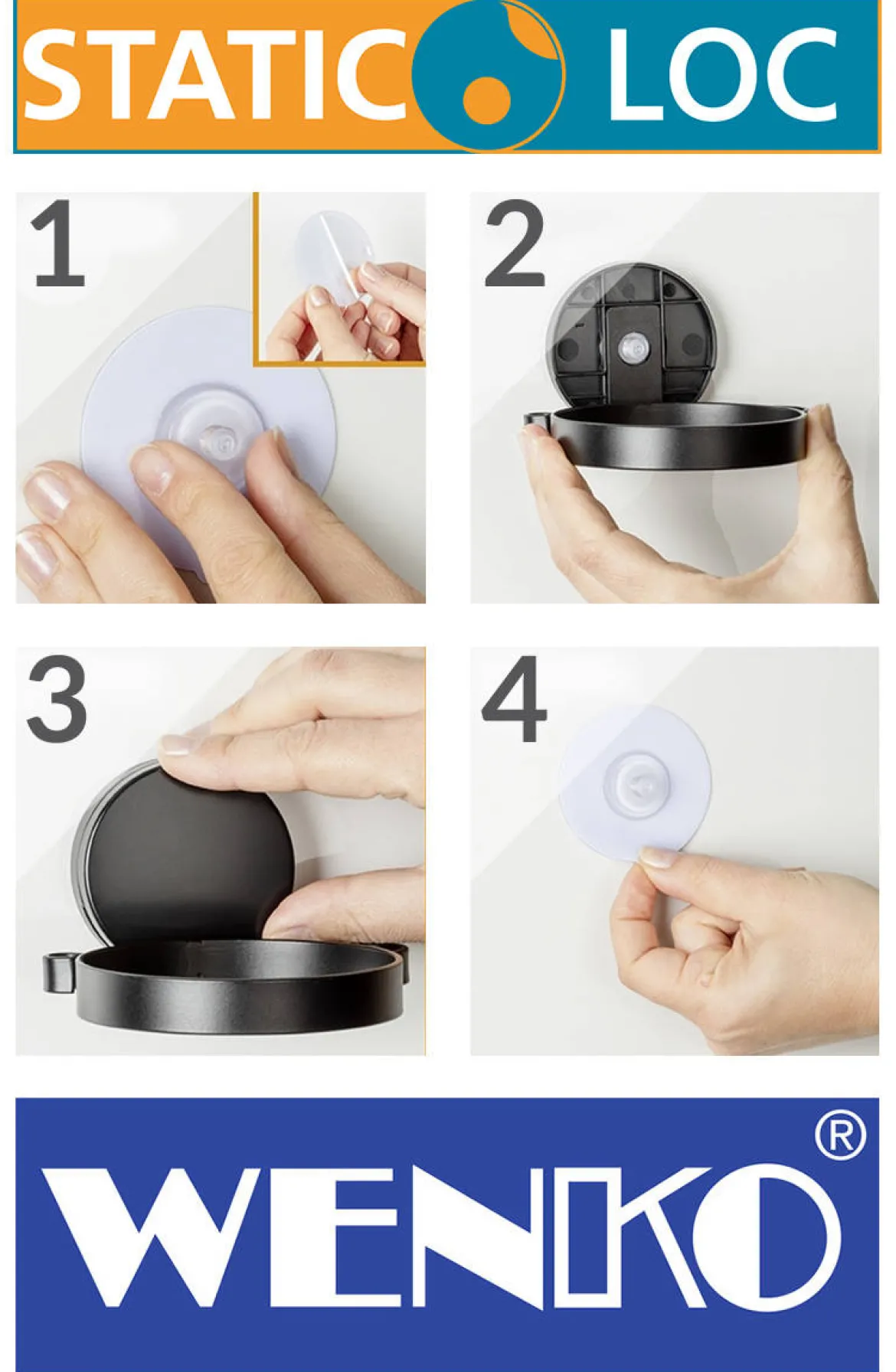 STATIC LOC

1

2

3

4

WENKO®